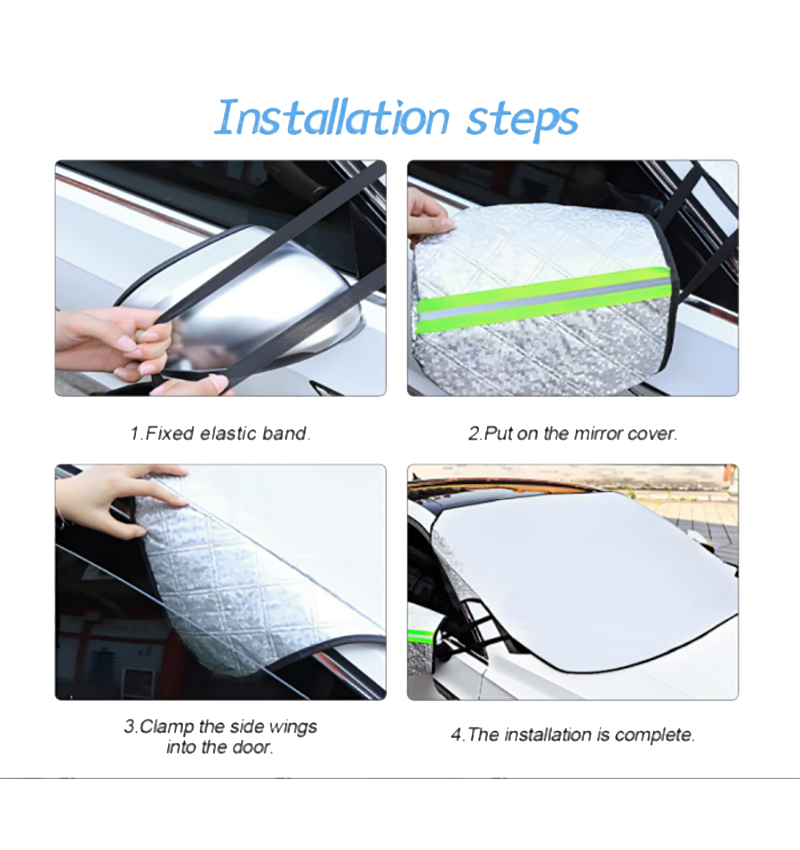 Installation steps

1.Fixed elastic band.

2.Put on the mirror cover.

3.Clamp the side wings into the door.

4.The installation is complete.